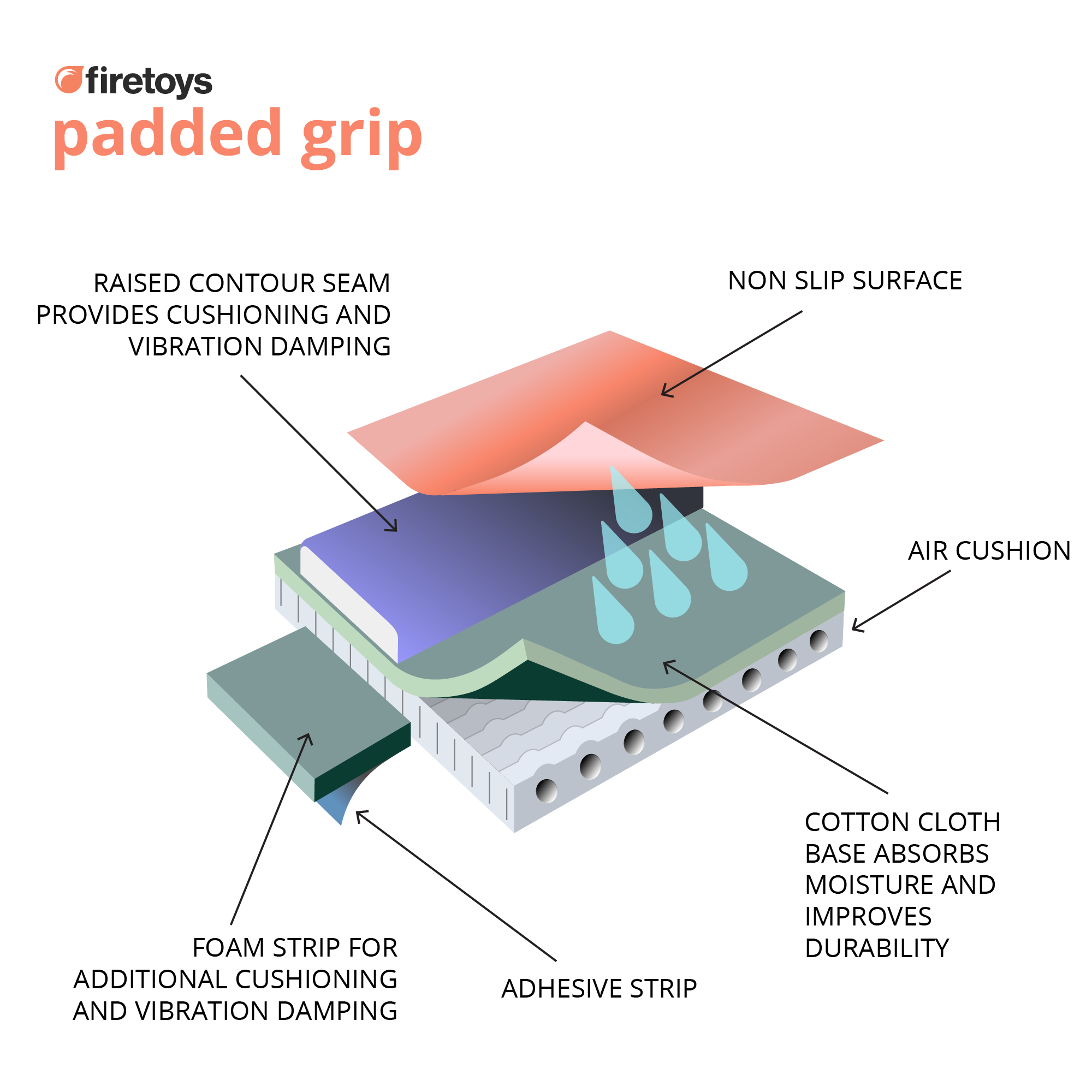 firetoys
padded grip

RAISED CONTOUR SEAM PROVIDES CUSHIONING AND VIBRATION DAMPING

NON SLIP SURFACE

AIR CUSHION

COTTON CLOTH BASE ABSORBS MOISTURE AND IMPROVES DURABILITY

FOAM STRIP FOR ADDITIONAL CUSHIONING AND VIBRATION DAMPING

ADHESIVE STRIP